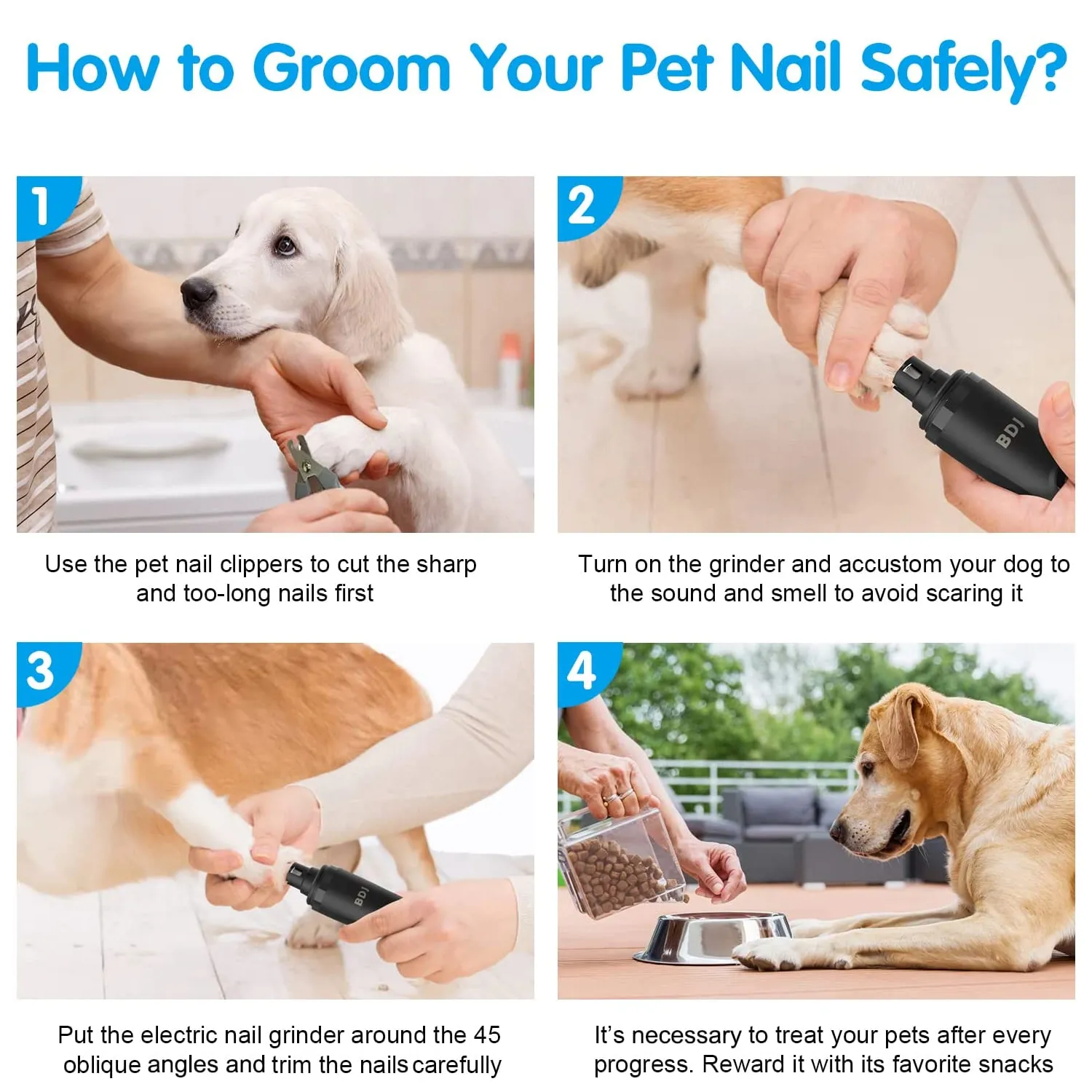 How to Groom Your Pet Nail Safely?

1

Use the pet nail clippers to cut the sharp and too-long nails first

2

BDJ

Turn on the grinder and accustom your dog to the sound and smell to avoid scaring it

3

BDJ

Put the electric nail grinder around the 45 oblique angles and trim the nails carefully

4

It's necessary to treat your pets after every progress. Reward it with its favorite snacks